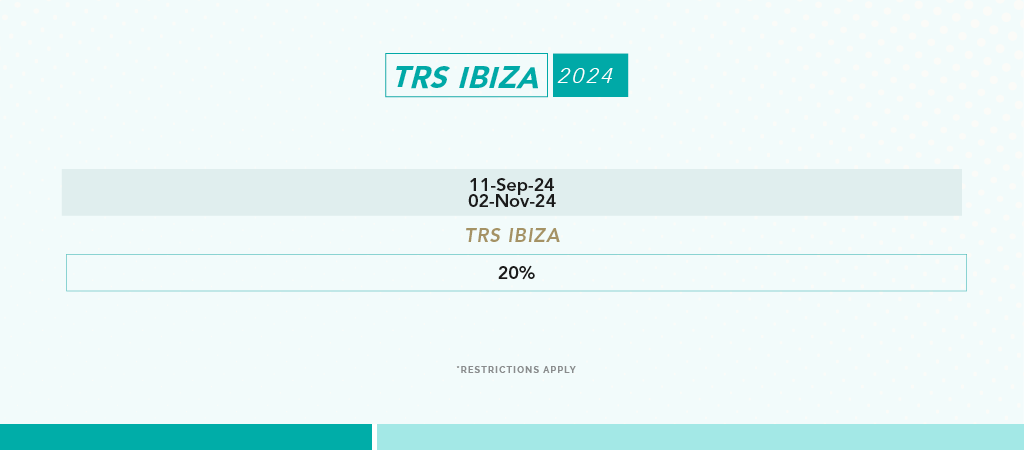 TRS IBIZA 2024

11-Sep-24
02-Nov-24

TRS IBIZA

20%

*RESTRICTIONS APPLY